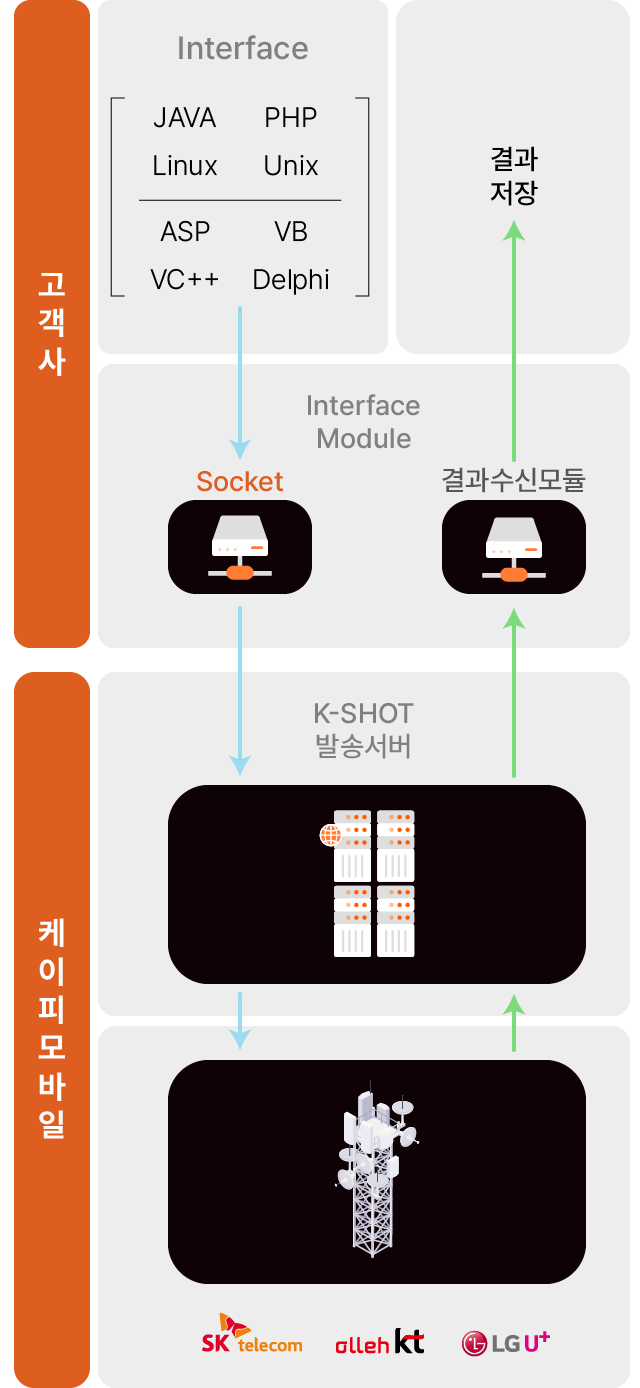 고객사

Interface

JAVA PHP
Linux Unix
ASP VB
VC++ Delphi

결과
저장

Interface
Module

Socket

결과수신모듈

케이피모바일

K-SHOT
발송서버

SK telecom olleh kt LG U+