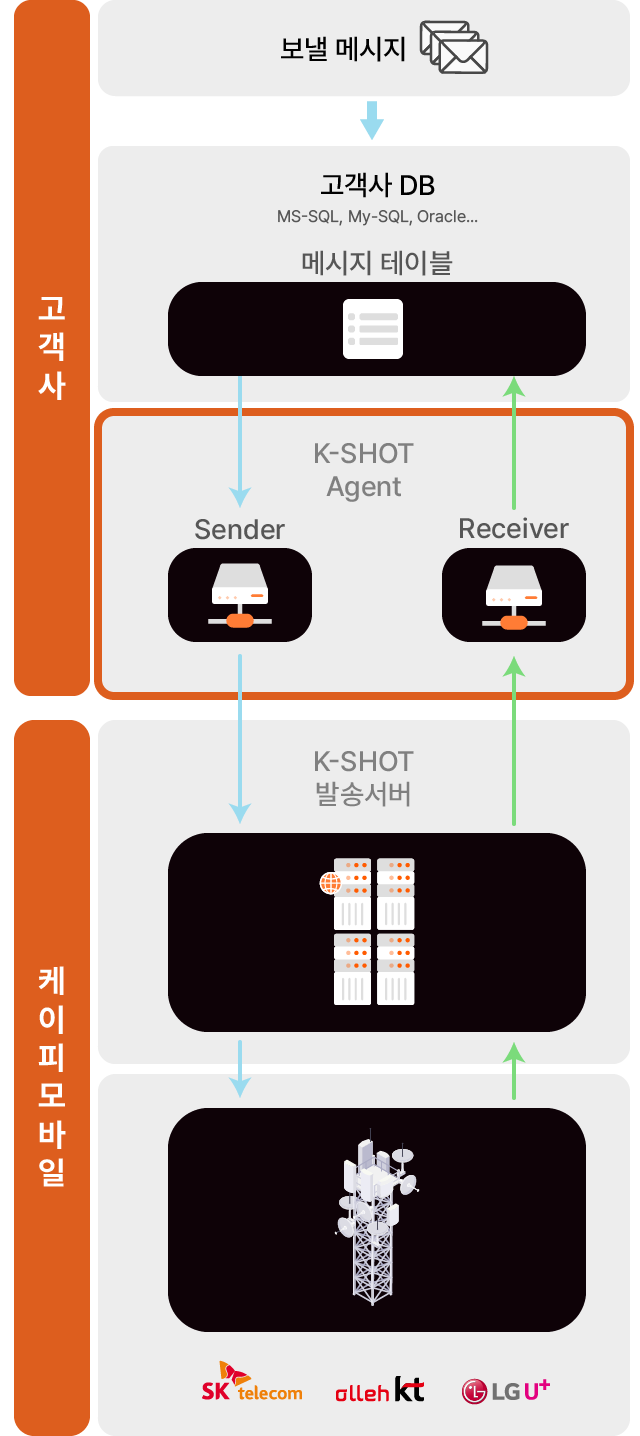 고객사

보낼 메시지

고객사 DB
MS-SQL, My-SQL, Oracle...

메시지 테이블

K-SHOT
Agent

Sender

Receiver

케이피모바일

K-SHOT
발송서버

SK telecom

olleh kt

LG U+